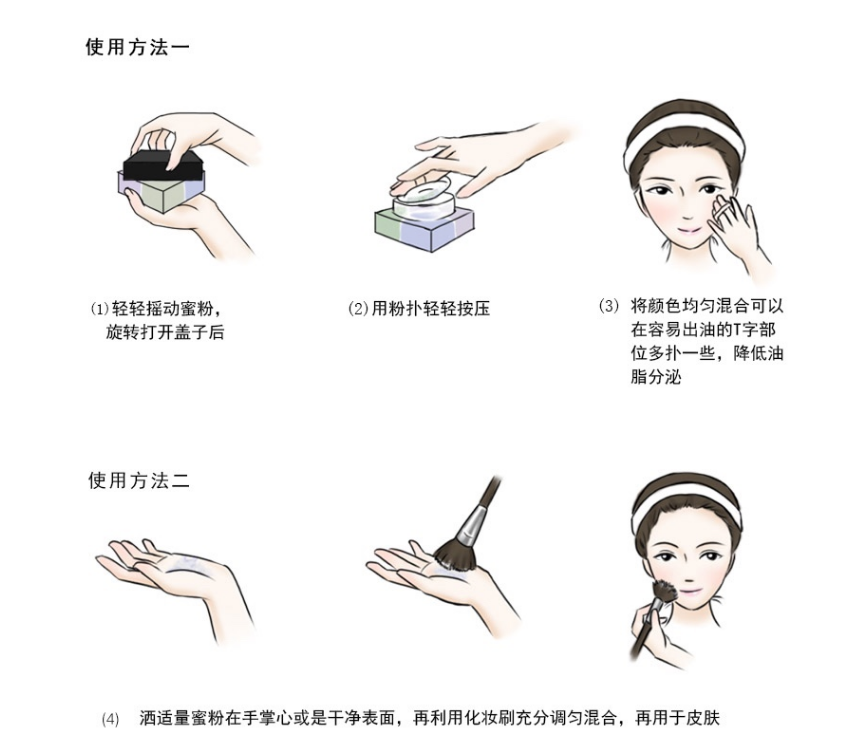 使用方法一

(1) 轻轻摇动蜜粉，旋转打开盖子后

(2) 用粉扑轻轻按压

(3) 将颜色均匀混合可以在容易出油的T字部位多扑一些，降低油脂分泌

使用方法二

(4) 洒适量蜜粉在手掌心或是干净表面，再利用化妆刷充分调匀混合，再用于皮肤